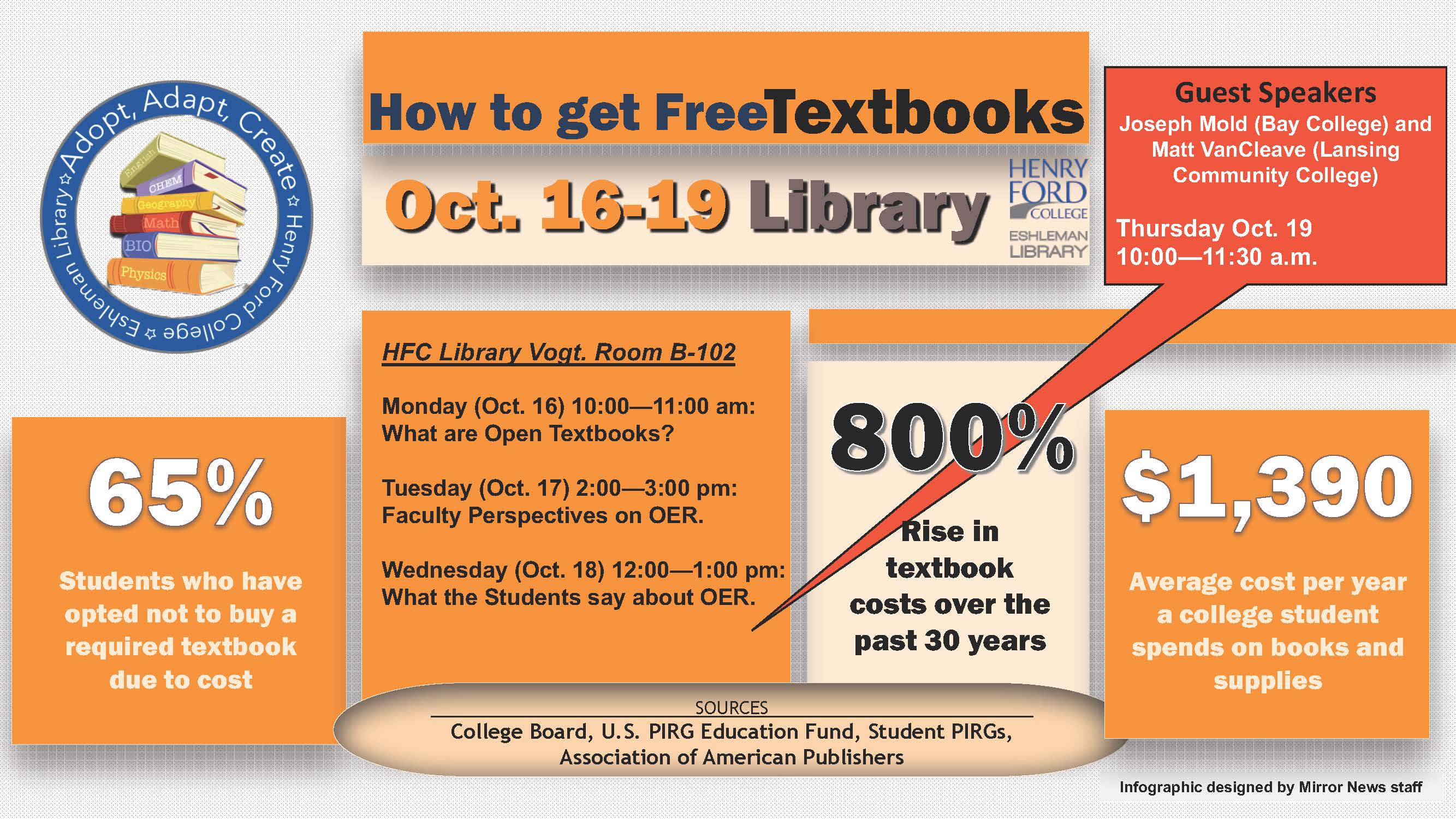 Adopt, Adapt, Create ☆ Henry Ford College ☆ Eshleman Library ☆

English
CHEM
Geography
Math
BIO
Physics

How to get FreeTextbooks

Oct. 16-19 Library

HENRY FORD COLLEGE
ESHLEMAN LIBRARY

Guest Speakers
Joseph Mold (Bay College) and Matt VanCleave (Lansing Community College)

Thursday Oct. 19
10:00—11:30 a.m.

HFC Library Vogt. Room B-102

Monday (Oct. 16) 10:00—11:00 am:
What are Open Textbooks?

Tuesday (Oct. 17) 2:00—3:00 pm:
Faculty Perspectives on OER.

Wednesday (Oct. 18) 12:00—1:00 pm:
What the Students say about OER.

65%

Students who have opted not to buy a required textbook due to cost

800%

Rise in textbook costs over the past 30 years

$1,390

Average cost per year a college student spends on books and supplies

SOURCES
College Board, U.S. PIRG Education Fund, Student PIRGs, Association of American Publishers

Infographic designed by Mirror News staff