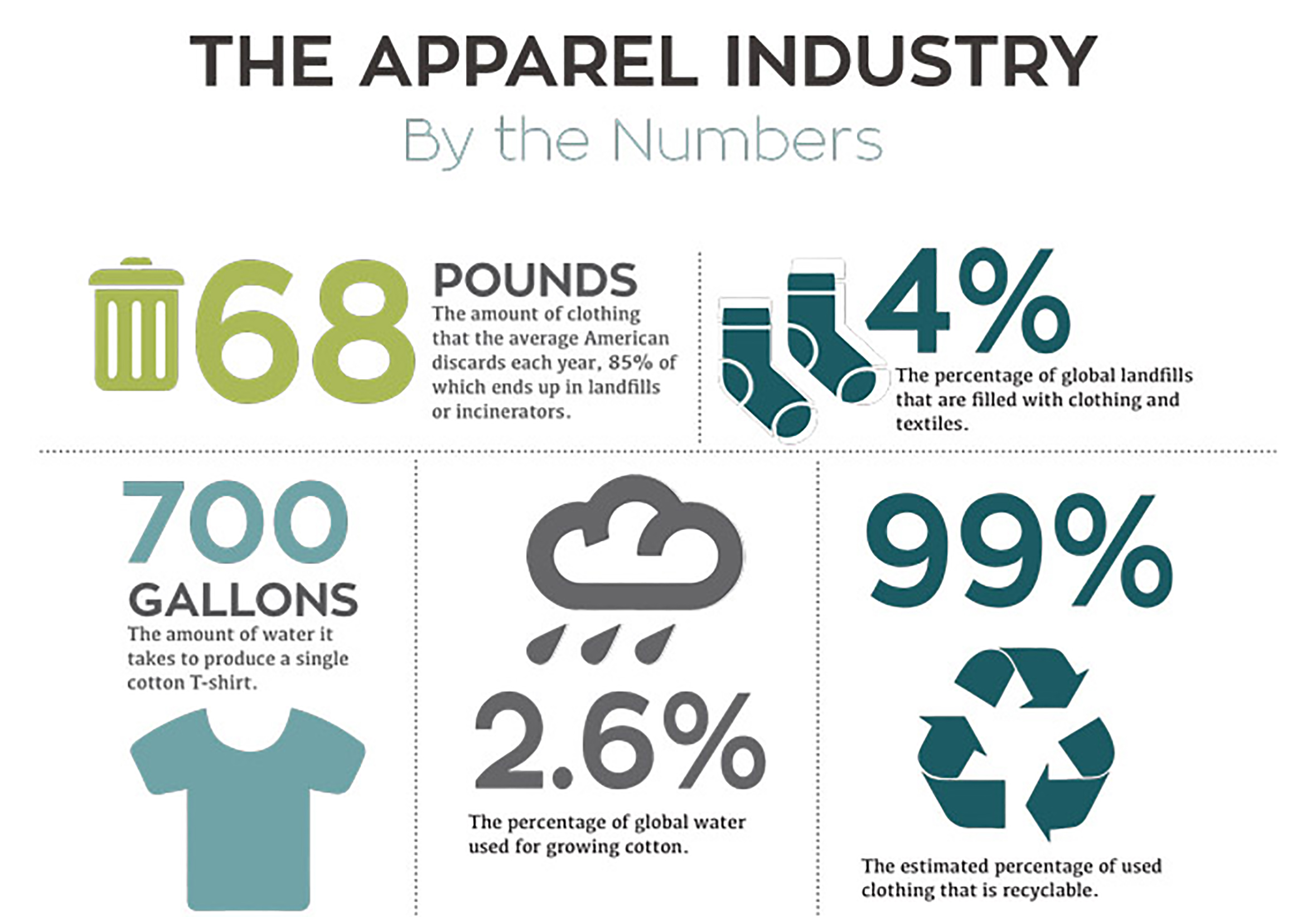 THE APPAREL INDUSTRY
By the Numbers

68 POUNDS
The amount of clothing that the average American discards each year, 85% of which ends up in landfills or incinerators.

4%
The percentage of global landfills that are filled with clothing and textiles.

700 GALLONS
The amount of water it takes to produce a single cotton T-shirt.

2.6%
The percentage of global water used for growing cotton.

99%
The estimated percentage of used clothing that is recyclable.